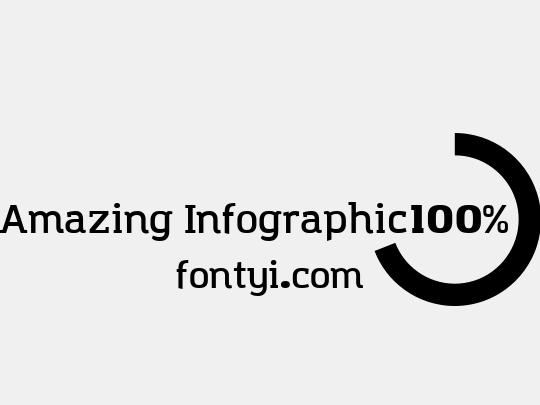 Amazing Infographic100%
fontyi.com